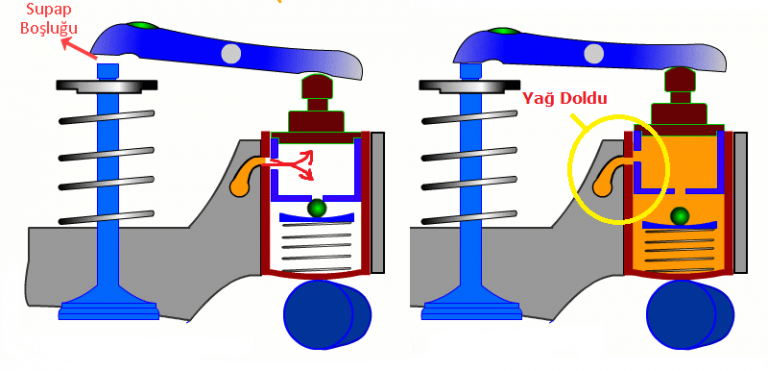 Supap Boşluğu

Yağ Doldu