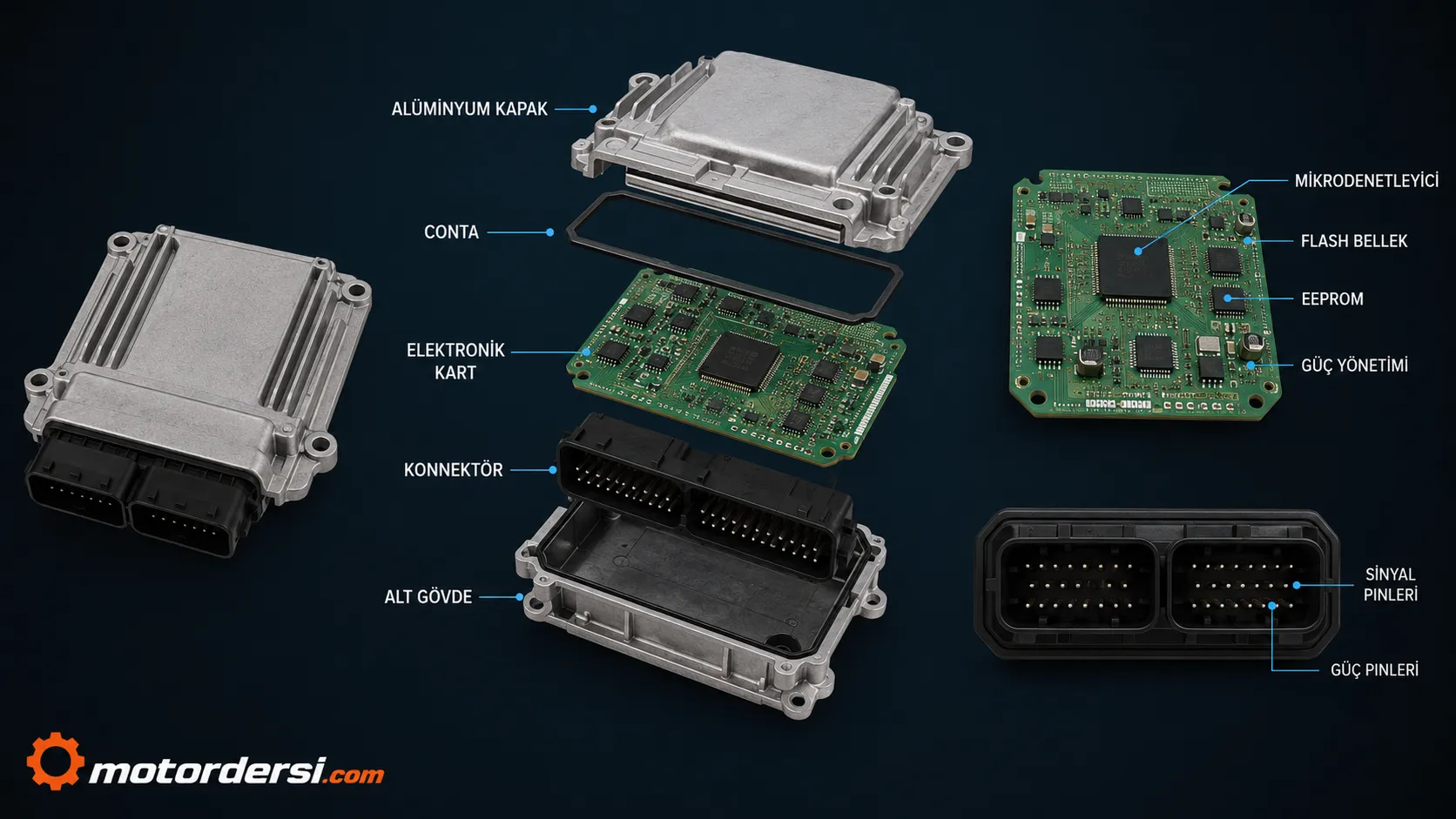 ALÜMİNYUM KAPAK

CONTA

ELEKTRONİK KART

KONNEKTÖR

ALT GÖVDE

MİKRODENETLEYİCİ

FLASH BELLEK

EEPROM

GÜÇ YÖNETİMİ

SİNYAL PINLERİ

GÜÇ PINLERİ

motordersi.com