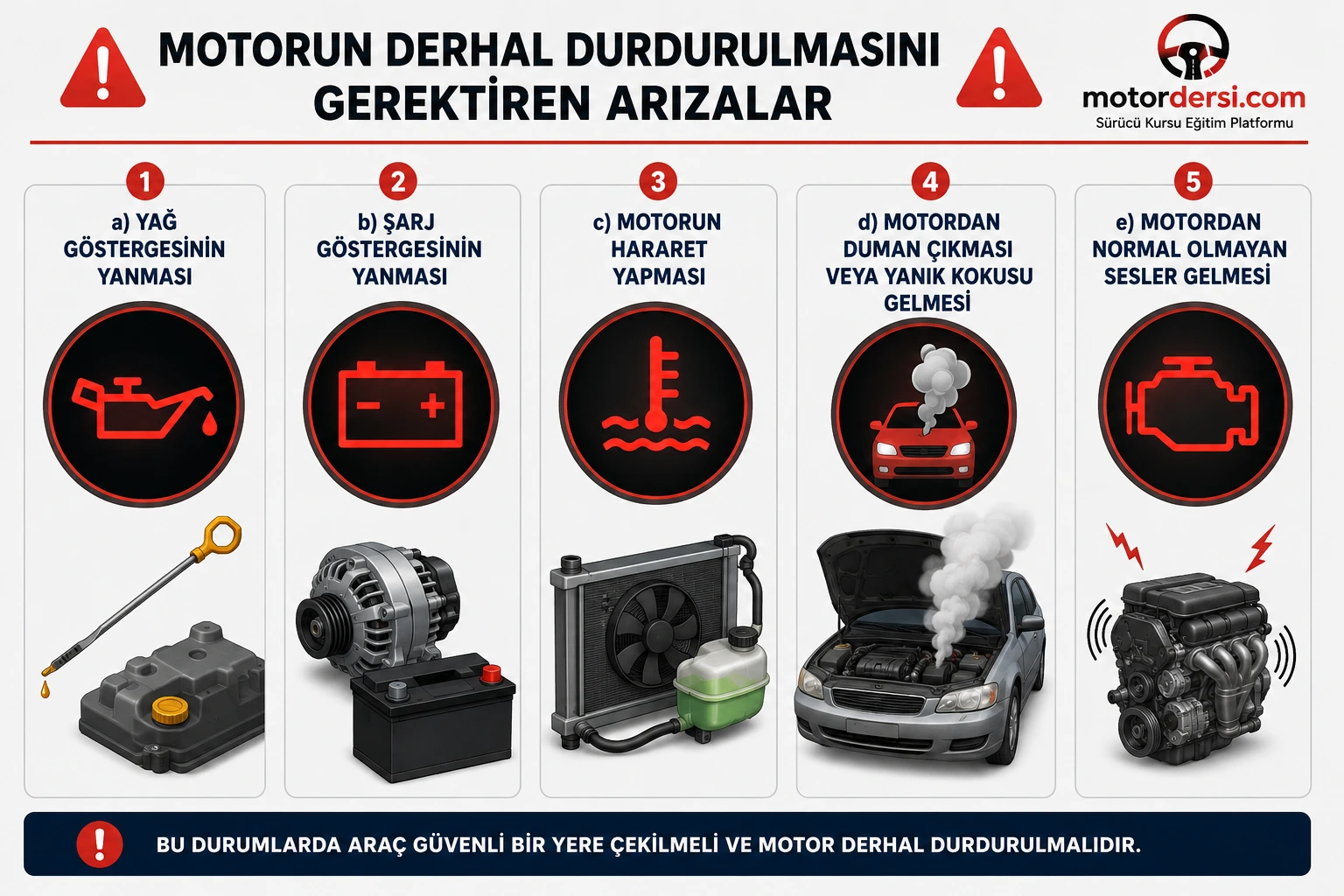 MOTORUN DERHAL DURDURULMASINI GEREKTİREN ARIZALAR

motordersi.com
Sürücü Kursu Eğitim Platformu

1
a) YAĞ GÖSTERGESİNİN YANMASI

2
b) ŞARJ GÖSTERGESİNİN YANMASI

3
c) MOTORUN HARARET YAPMASI

4
d) MOTORDAN DUMAN ÇIKMASI VEYA YANIK KOKUSU GELMESİ

5
e) MOTORDAN NORMAL OLMAYAN SESLER GELMESİ

BU DURUMLARDA ARAÇ GÜVENLİ BİR YERE ÇEKİLMELİ VE MOTOR DERHAL DURDURULMALIDIR.